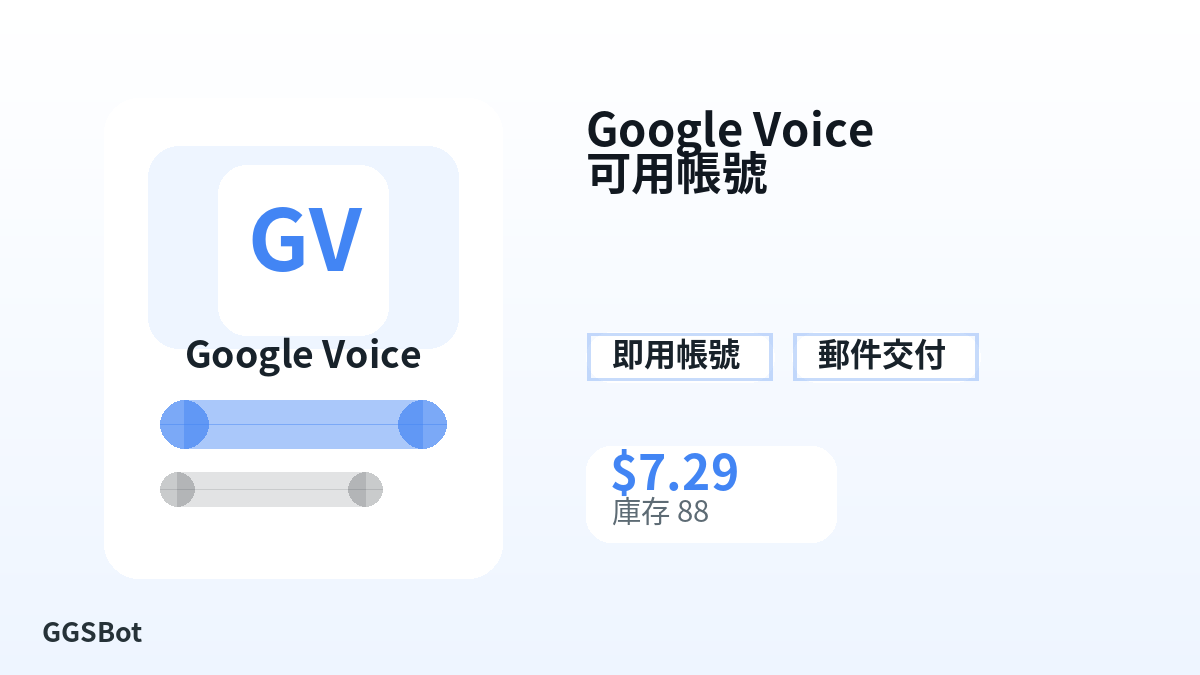 GV

Google Voice

Google Voice
可用帳號

即用帳號

郵件交付

$7.29
庫存 88

GGSBot